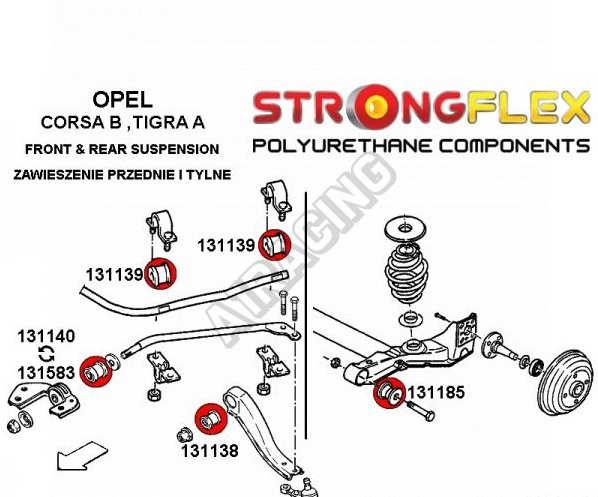 OPEL
CORSA B ,TIGRA A
FRONT & REAR SUSPENSION
ZAWIESZENIE PRZEDNIE I TYLNE

STRONGFLEX
POLYURETHANE COMPONENTS

AIRACING

131139
131139
131140
131583
131138
131185