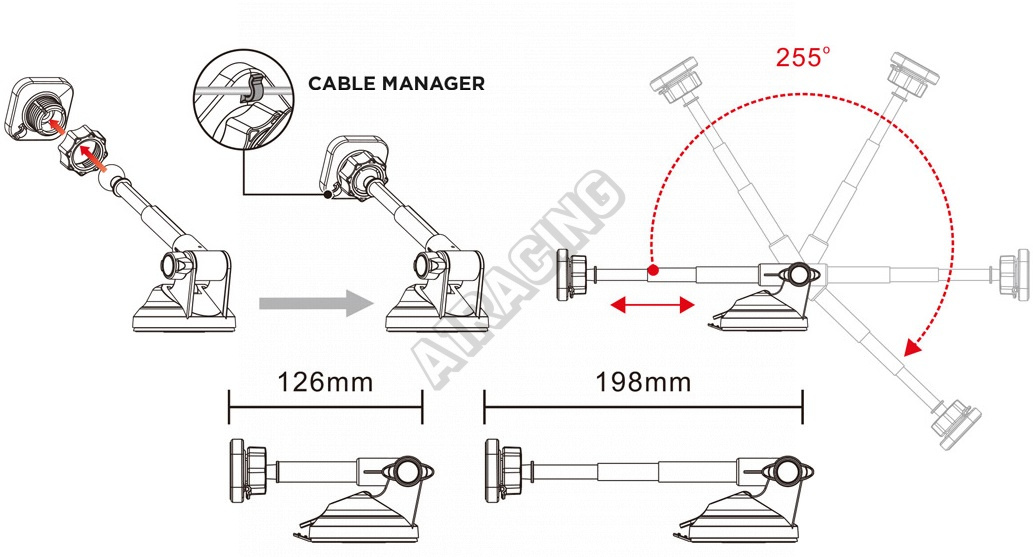 CABLE MANAGER

255°

AIRACING

126mm

198mm