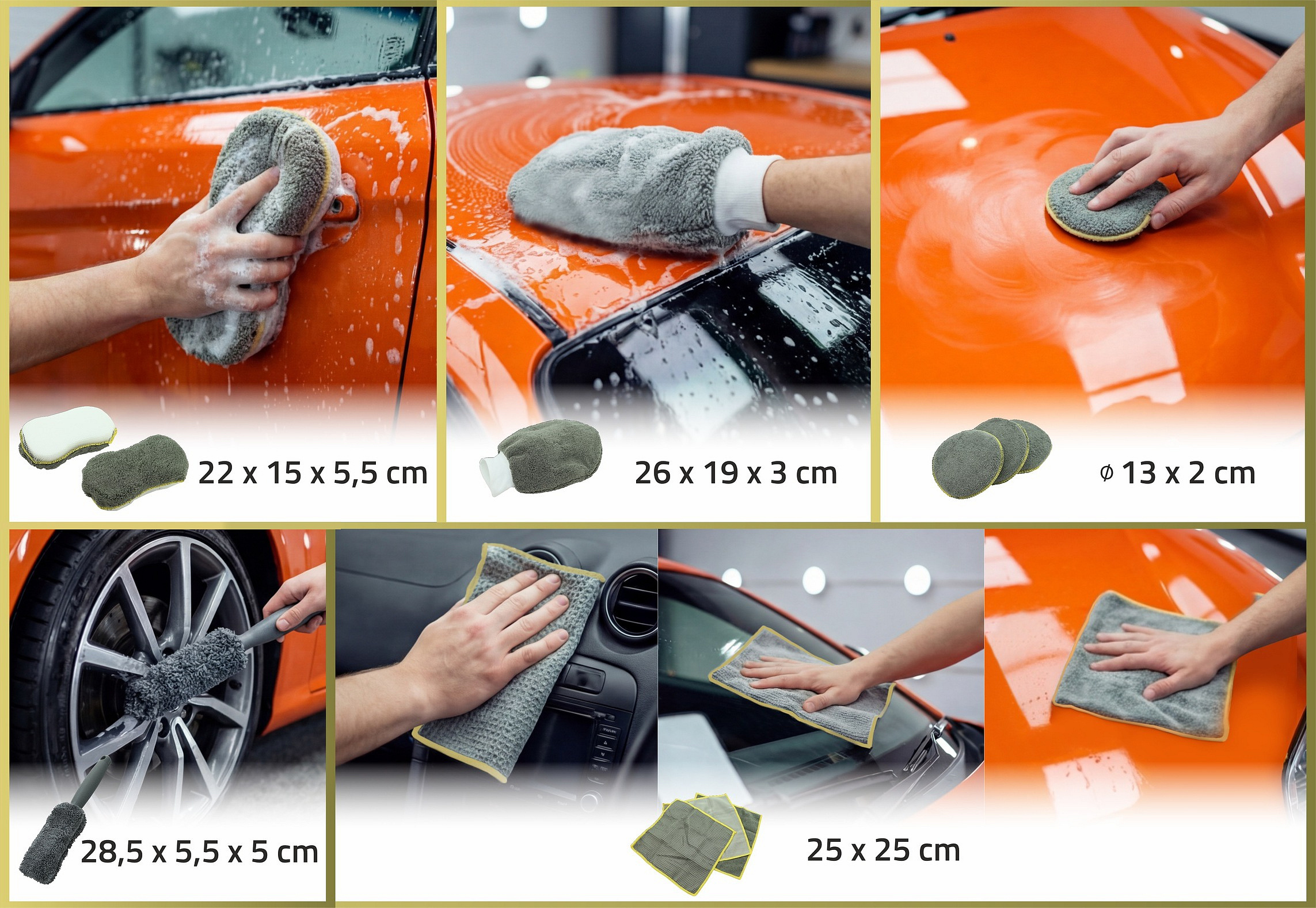 22 x 15 x 5,5 cm

26 x 19 x 3 cm

ø 13 x 2 cm

28,5 x 5,5 x 5 cm

25 x 25 cm